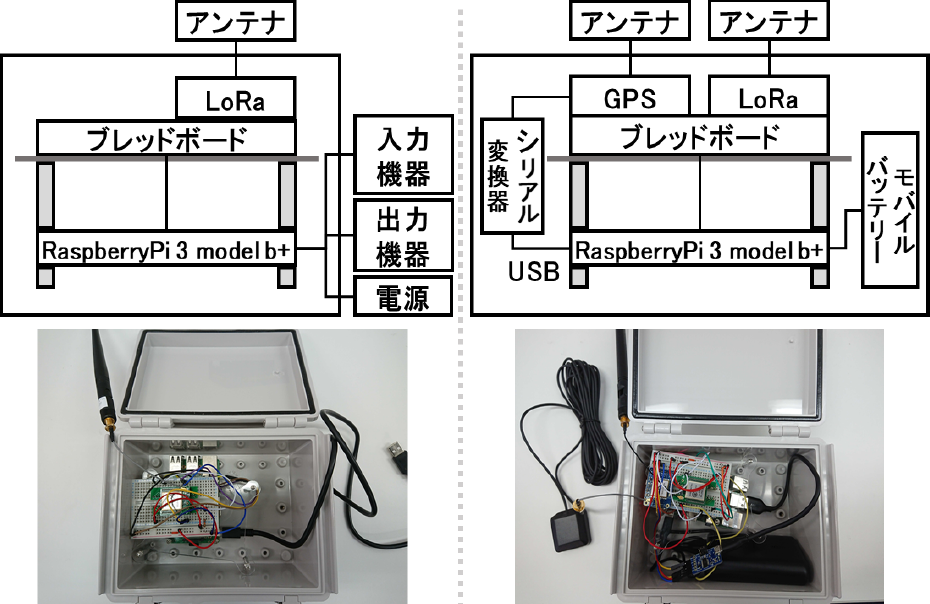 アンテナ

LoRa

ブレッドボード

RaspberryPi 3 model b+

入力機器

出力機器

電源

アンテナ

アンテナ

GPS

LoRa

シリアル変換器

ブレッドボード

RaspberryPi 3 model b+

USB

モバイルバッテリー