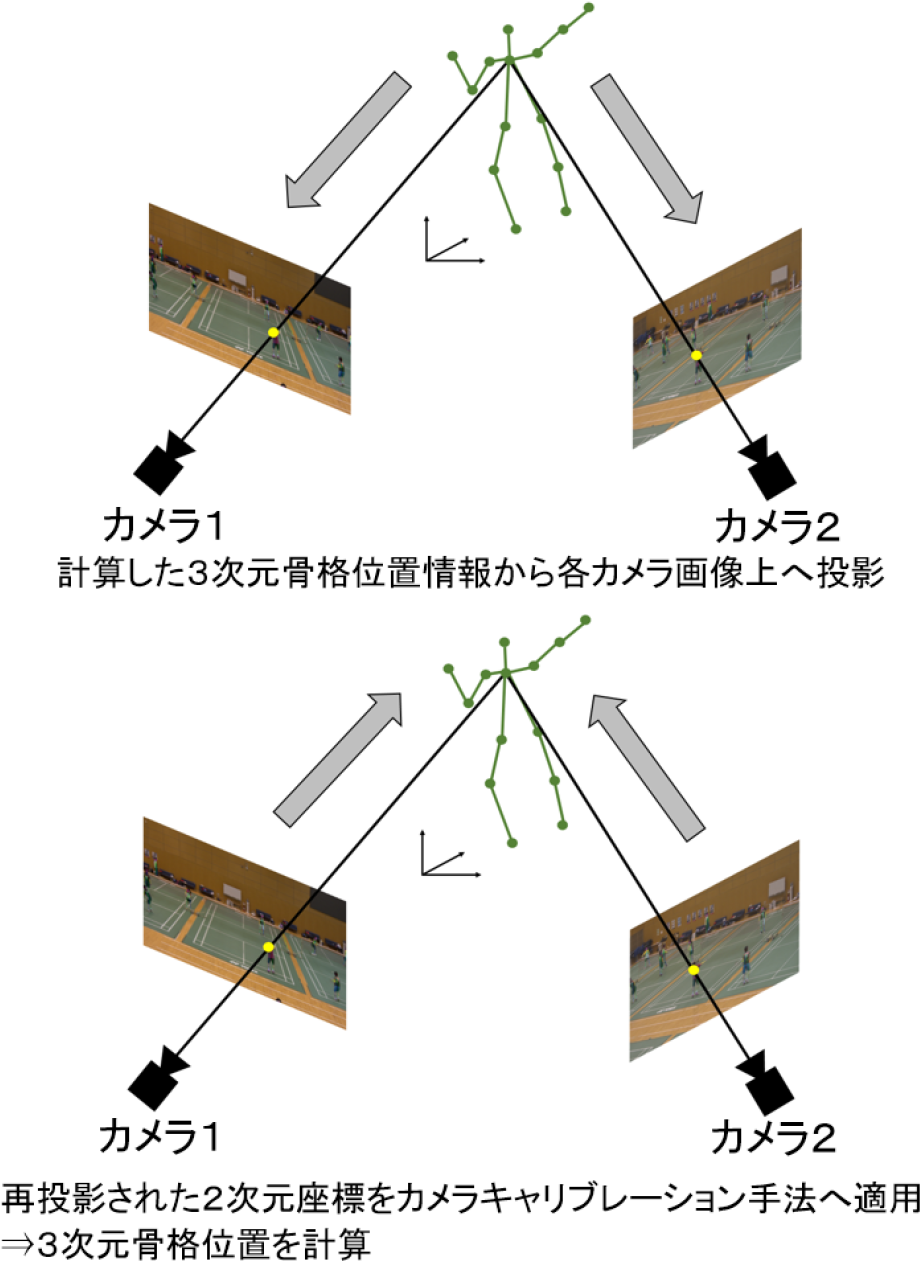 カメラ1

カメラ2

計算した3次元骨格位置情報から各カメラ画像上へ投影

カメラ1

カメラ2

再投影された2次元座標をカメラキャリブレーション手法へ適用
⇒3次元骨格位置を計算